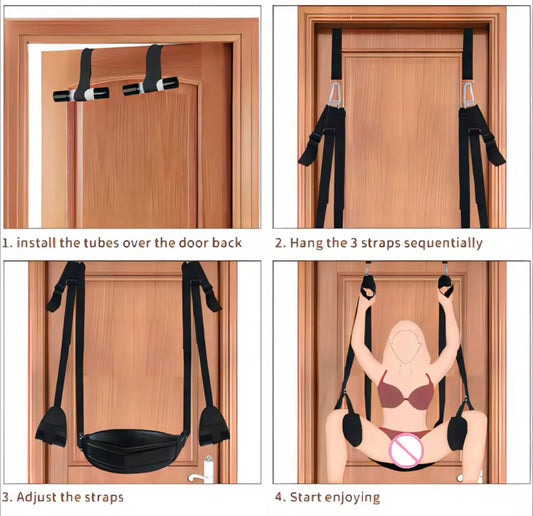 1. install the tubes over the door back

2. Hang the 3 straps sequentially

3. Adjust the straps

4. Start enjoying